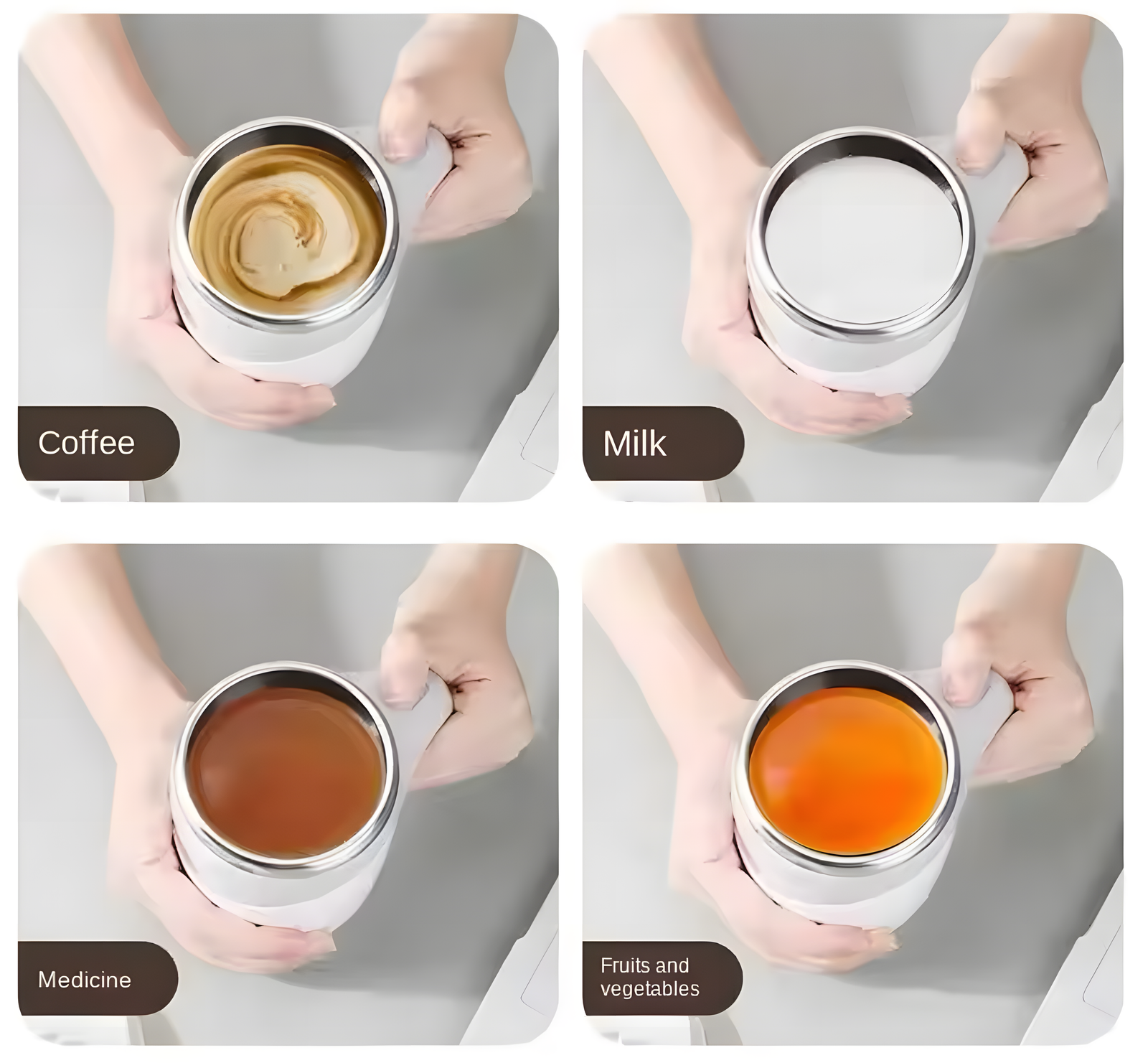 Coffee

Milk

Medicine

Fruits and vegetables